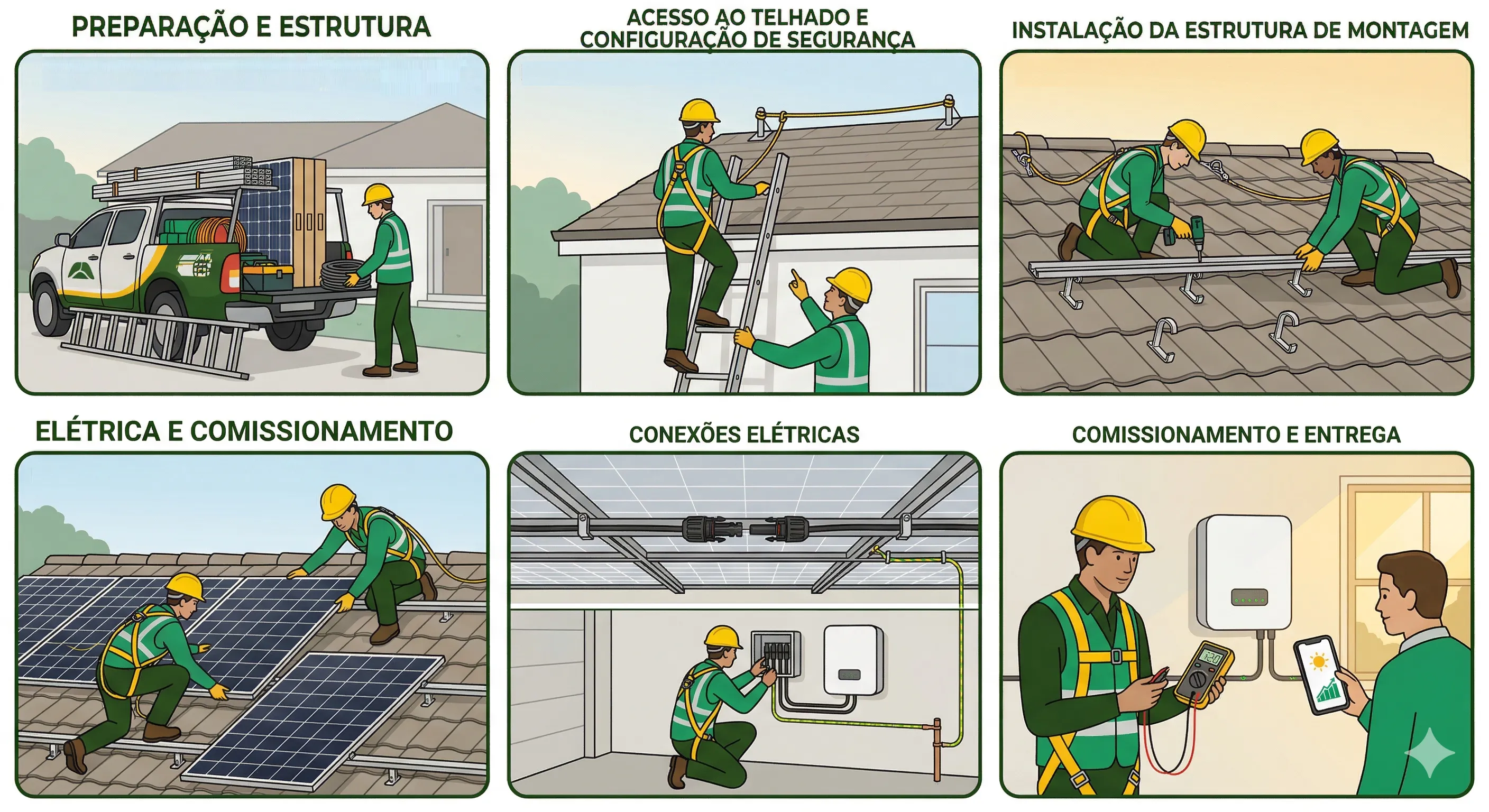 PREPARAÇÃO E ESTRUTURA

ACESSO AO TELHADO E CONFIGURAÇÃO DE SEGURANÇA

INSTALAÇÃO DA ESTRUTURA DE MONTAGEM

ELÉTRICA E COMISSIONAMENTO

CONEXÕES ELÉTRICAS

COMISSIONAMENTO E ENTREGA